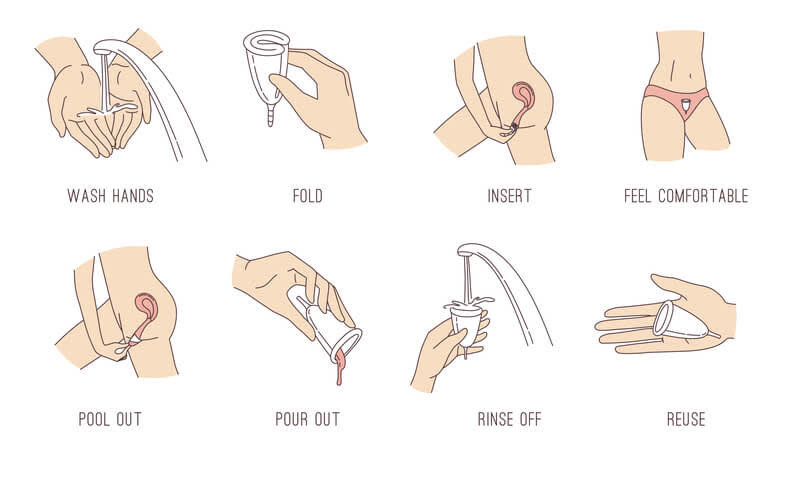 WASH HANDS

FOLD

INSERT

FEEL COMFORTABLE

POOL OUT

POUR OUT

RINSE OFF

REUSE